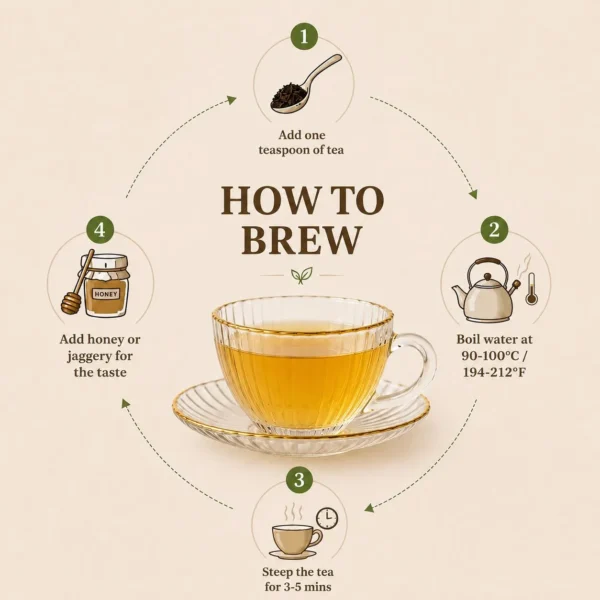 HOW TO BREW

1
Add one teaspoon of tea

2
Boil water at 90-100°C / 194-212°F

3
Steep the tea for 3-5 mins

4
HONEY
Add honey or jaggery for the taste