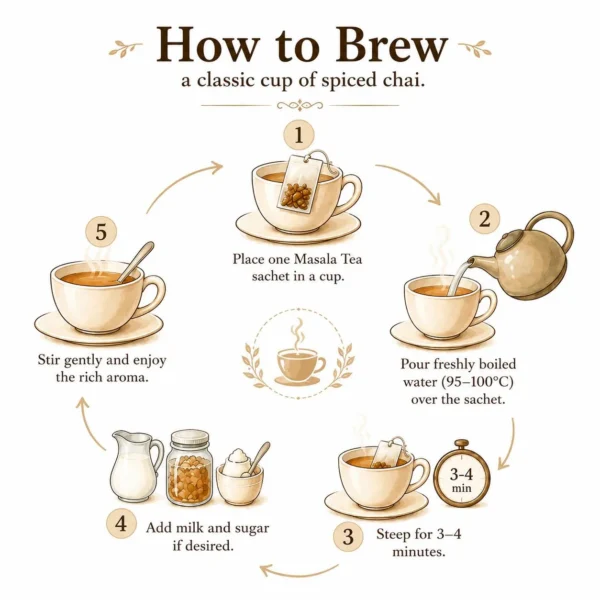 How to Brew

a classic cup of spiced chai.

1

Place one Masala Tea sachet in a cup.

2

Pour freshly boiled water (95–100°C) over the sachet.

3-4 min

3

Steep for 3–4 minutes.

4

Add milk and sugar if desired.

5

Stir gently and enjoy the rich aroma.